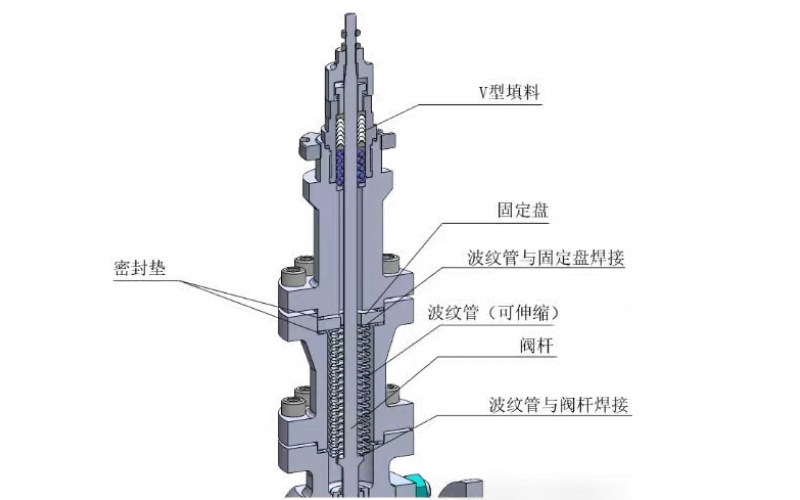 V型填料

固定盘

密封垫

波纹管与固定盘焊接

波纹管（可伸缩）

阀杆

波纹管与阀杆焊接